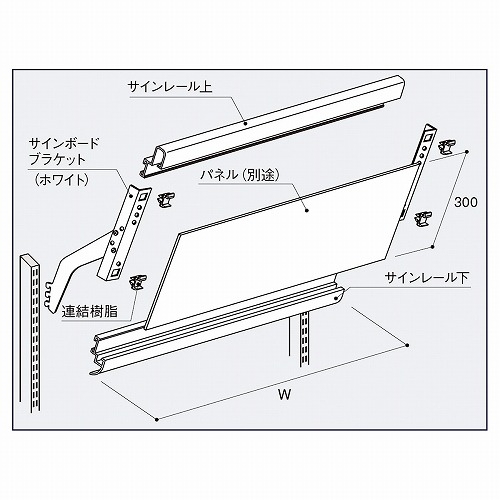 サインレール上

サインボード
ブラケット
(ホワイト)

パネル(別途)

300

サインレール下

連結樹脂

W