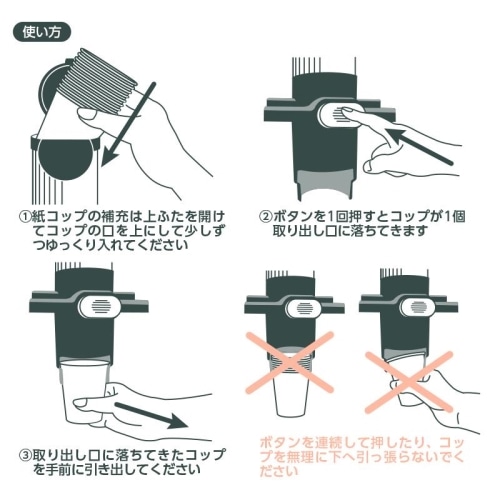 使い方

①紙コップの補充は上ふたを開けてコップの口を上にして少しずつゆっくり入れてください

②ボタンを1回押すとコップが1個取り出し口に落ちてきます

③取り出し口に落ちてきたコップを手前に引き出してください

ボタンを連続して押したり、コップを無理に下へ引っ張らないでください