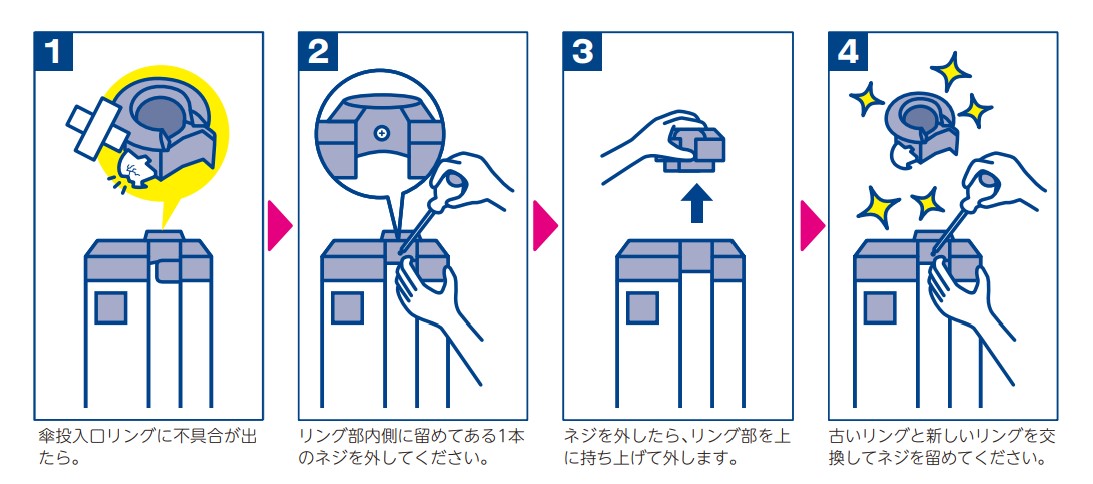 1

傘投入口リングに不具合が出たら。

2

リング部内側に留めてある1本のネジを外してください。

3

ネジを外したら、リング部を上に持ち上げて外します。

4

古いリングと新しいリングを交換してネジを留めてください。