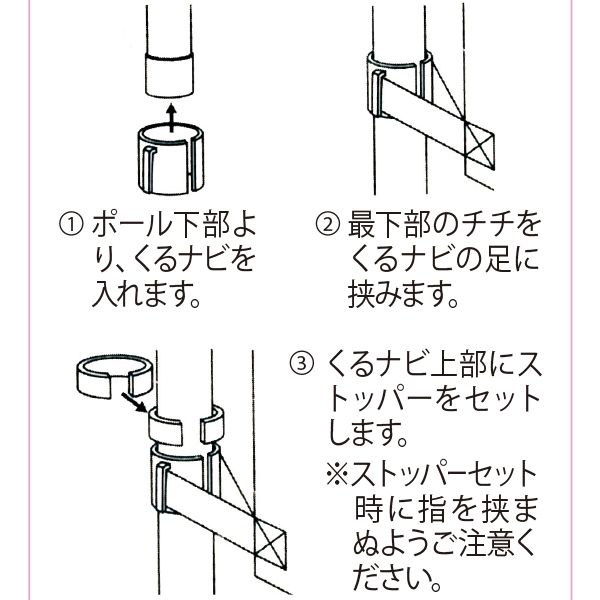 ① ポール下部より、くるナビを入れます。

② 最下部のチチをくるナビの足に挟みます。

③ くるナビ上部にストッパーをセットします。

※ストッパーセット時に指を挟まぬようご注意ください。